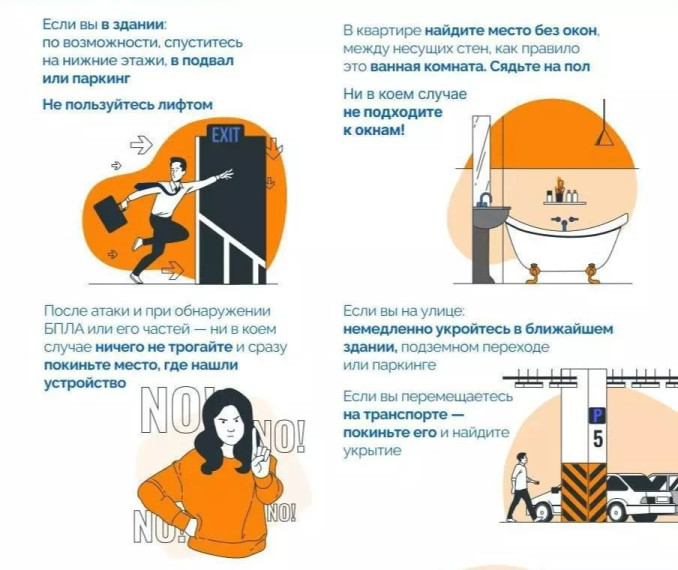 Если вы в здании: по возможности, спуститесь на нижние этажи, в подвал или паркинг

Не пользуйтесь лифтом

EXIT

В квартире найдите место без окон, между несущих стен, как правило это ванная комната. Сядьте на пол

Ни в коем случае не подходите к окнам!

После атаки и при обнаружении БПЛА или его частей — ни в коем случае ничего не трогайте и сразу покиньте место, где нашли устройство

NO! NO! NO! NO!

Если вы на улице: немедленно укройтесь в ближайшем здании, подземном переходе или паркинге

Если вы перемещаетесь на транспорте — покиньте его и найдите укрытие

P

5